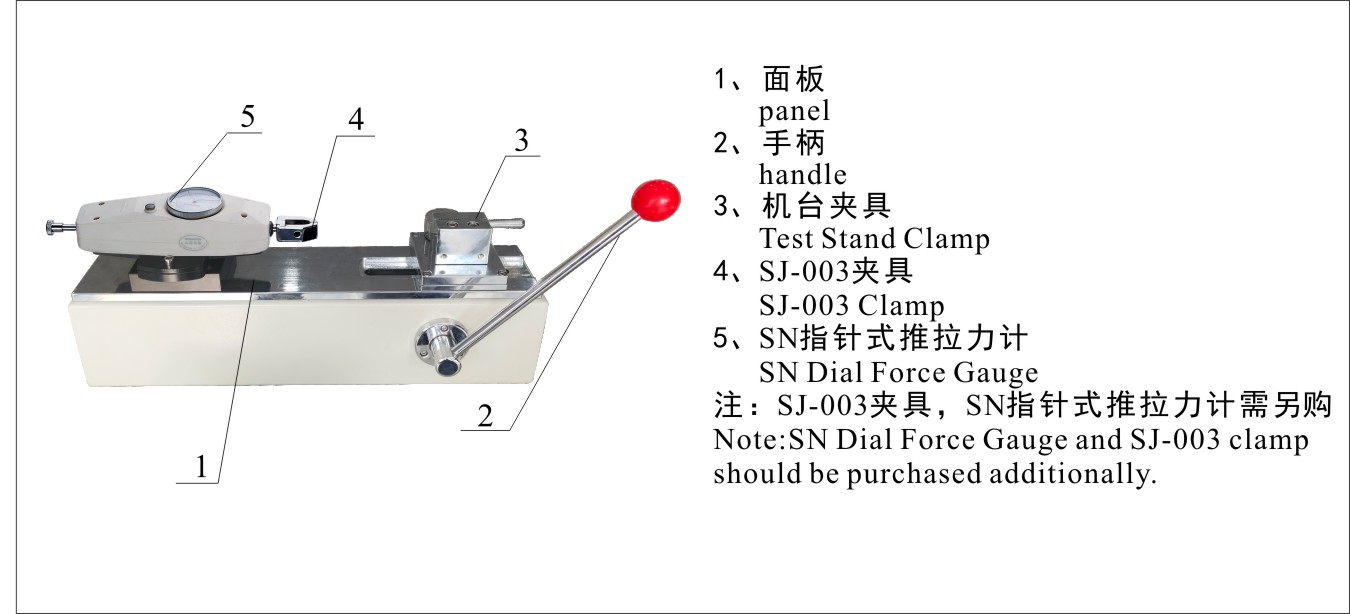 5
4
3
2
1

1、面板
panel
2、手柄
handle
3、机台夹具
Test Stand Clamp
4、SJ-003夹具
SJ-003 Clamp
5、SN指针式推拉力计
SN Dial Force Gauge
注：SJ-003夹具，SN指针式推拉力计需另购
Note:SN Dial Force Gauge and SJ-003 clamp should be purchased additionally.